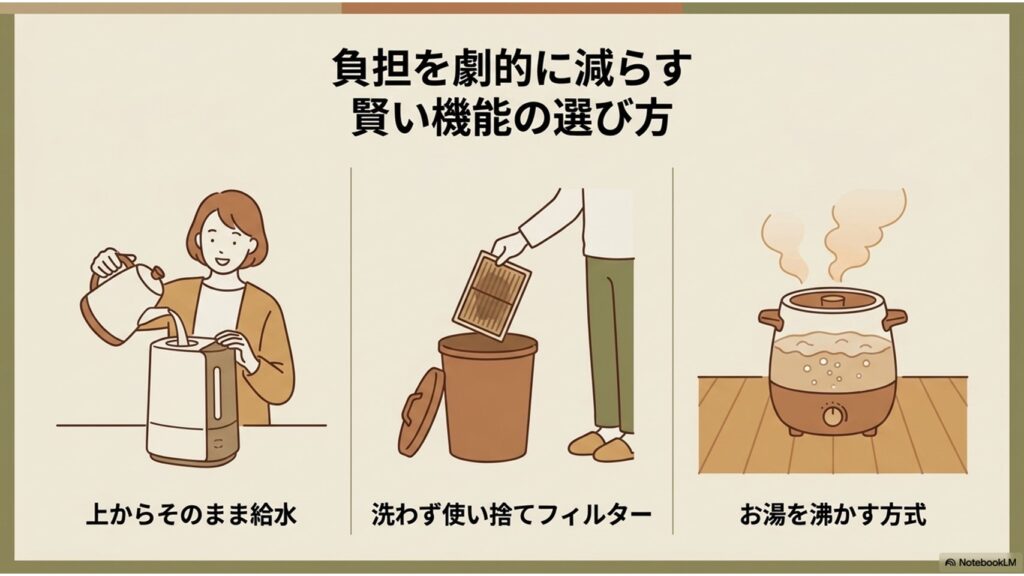 負担を劇的に減らす
賢い機能の選び方

上からそのまま給水

洗わず使い捨てフィルター

お湯を沸かす方式

NotebookLM