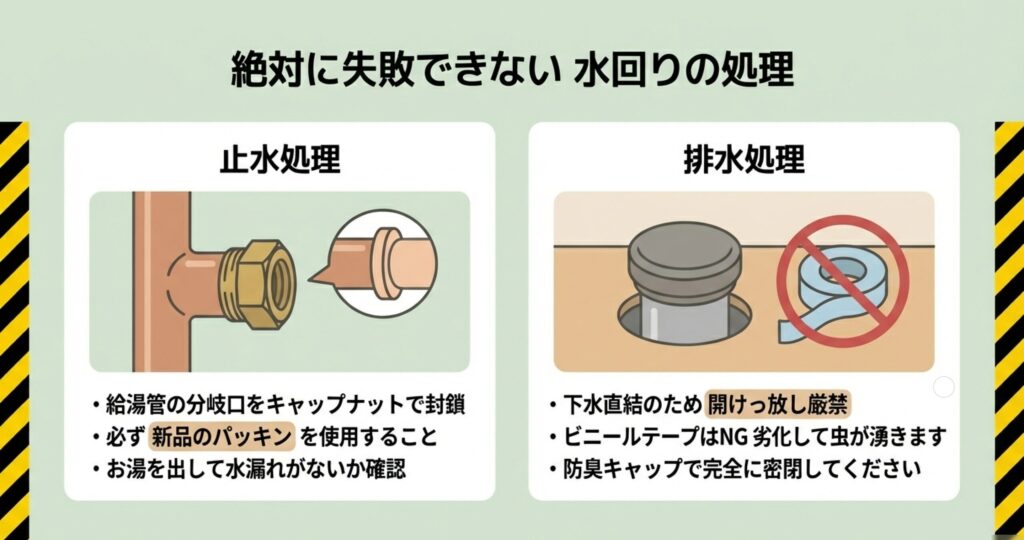 絶対に失敗できない 水回りの処理

止水処理

・給湯管の分岐口をキャップナットで封鎖
・必ず 新品のパッキン を使用すること
・お湯を出して水漏れがないか確認

排水処理

・下水直結のため 開けっ放し厳禁
・ビニールテープはNG 劣化して虫が湧きます
・防臭キャップで完全に密閉してください