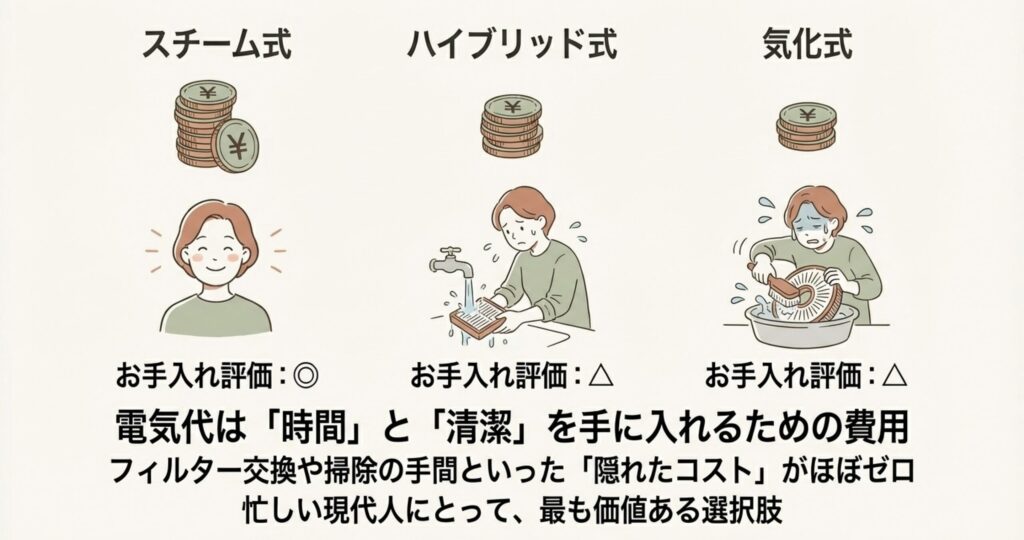 スチーム式

ハイブリッド式

気化式

¥

¥

¥

¥

お手入れ評価：◎

お手入れ評価：△

お手入れ評価：△

電気代は「時間」と「清潔」を手に入れるための費用

フィルター交換や掃除の手間といった「隠れたコスト」がほぼゼロ

忙しい現代人にとって、最も価値ある選択肢