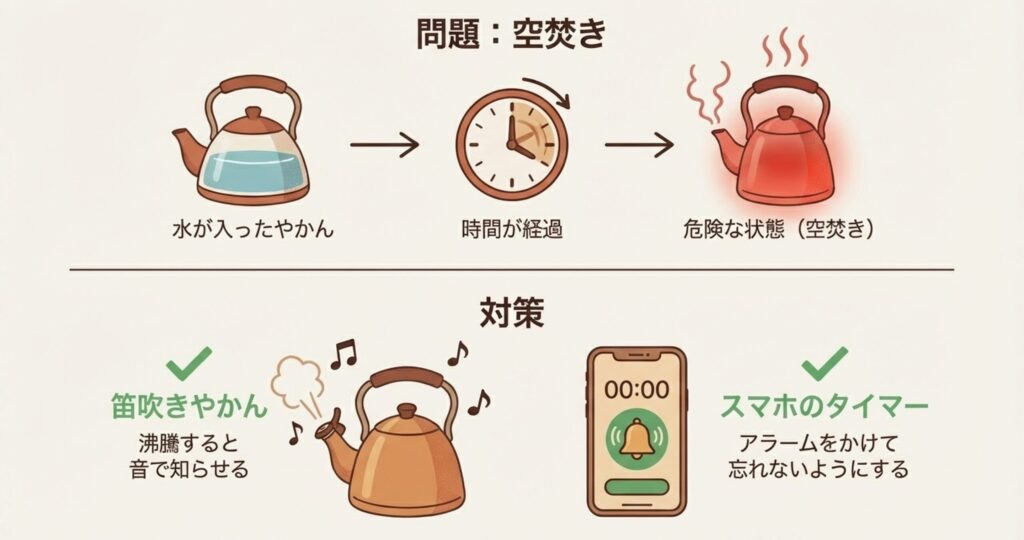 問題：空焚き

水が入ったやかん

時間が経過

危険な状態（空焚き）

対策

笛吹きやかん

沸騰すると音で知らせる

00:00

スマホのタイマー

アラームをかけて忘れないようにする