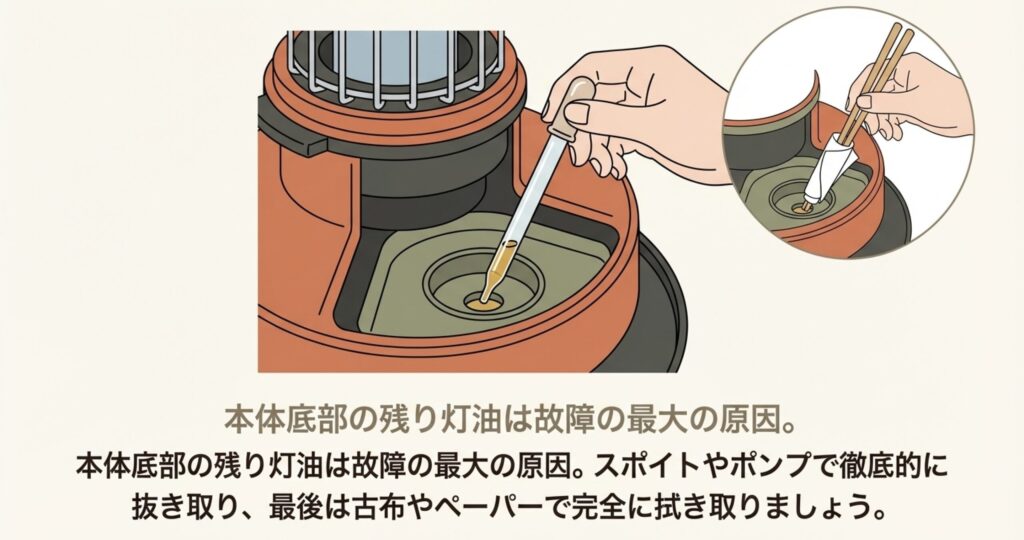 本体底部の残り灯油は故障の最大の原因。

本体底部の残り灯油は故障の最大の原因。スポイトやポンプで徹底的に抜き取り、最後は古布やペーパーで完全に拭き取りましょう。