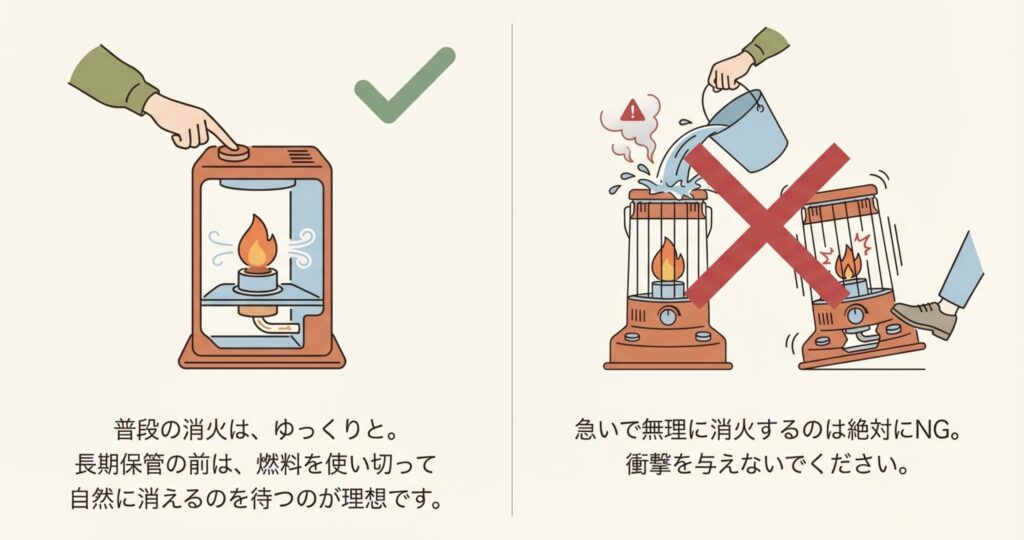 普段の消火は、ゆっくりと。
長期保管の前は、燃料を使い切って
自然に消えるのを待つのが理想です。

急いで無理に消火するのは絶対にNG。
衝撃を与えないでください。