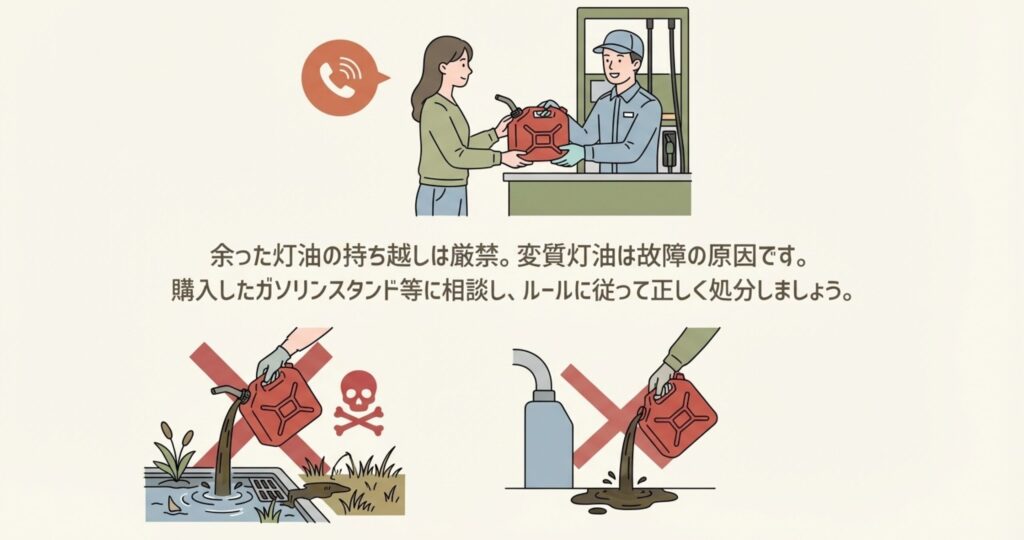 余った灯油の持ち越しは厳禁。変質灯油は故障の原因です。
購入したガソリンスタンド等に相談し、ルールに従って正しく処分しましょう。