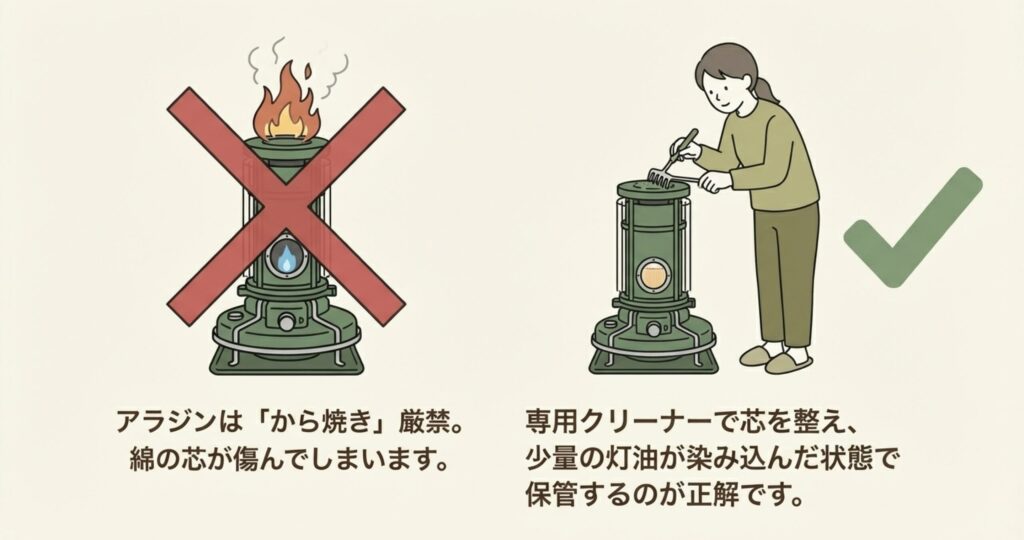 アラジンは「から焼き」厳禁。
綿の芯が傷んでしまいます。

専用クリーナーで芯を整え、
少量の灯油が染み込んだ状態で
保管するのが正解です。