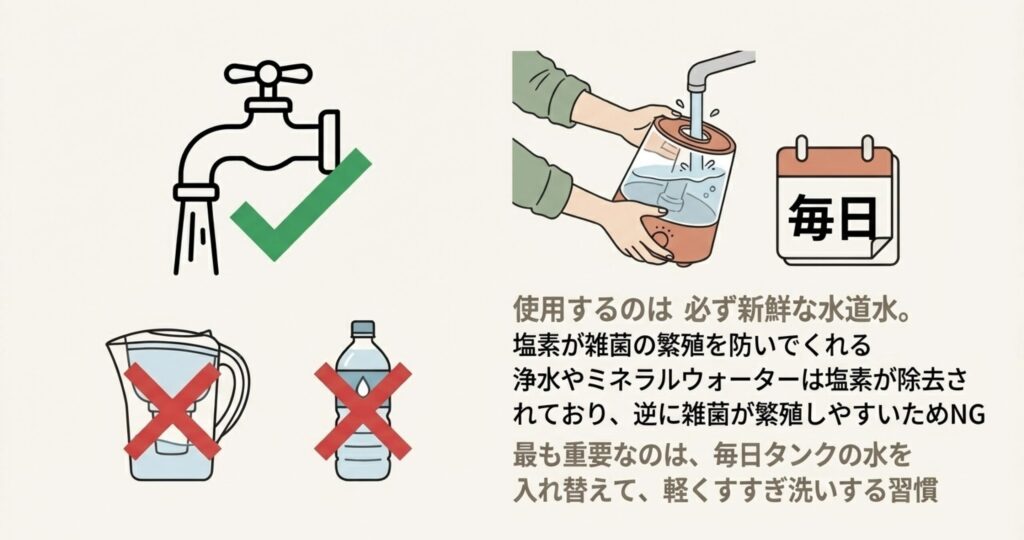 毎日

使用するのは 必ず新鮮な水道水。
塩素が雑菌の繁殖を防いでくれる
浄水やミネラルウォーターは塩素が除去されており、逆に雑菌が繁殖しやすいためNG
最も重要なのは、毎日タンクの水を入れ替えて、軽くすすぎ洗いする習慣