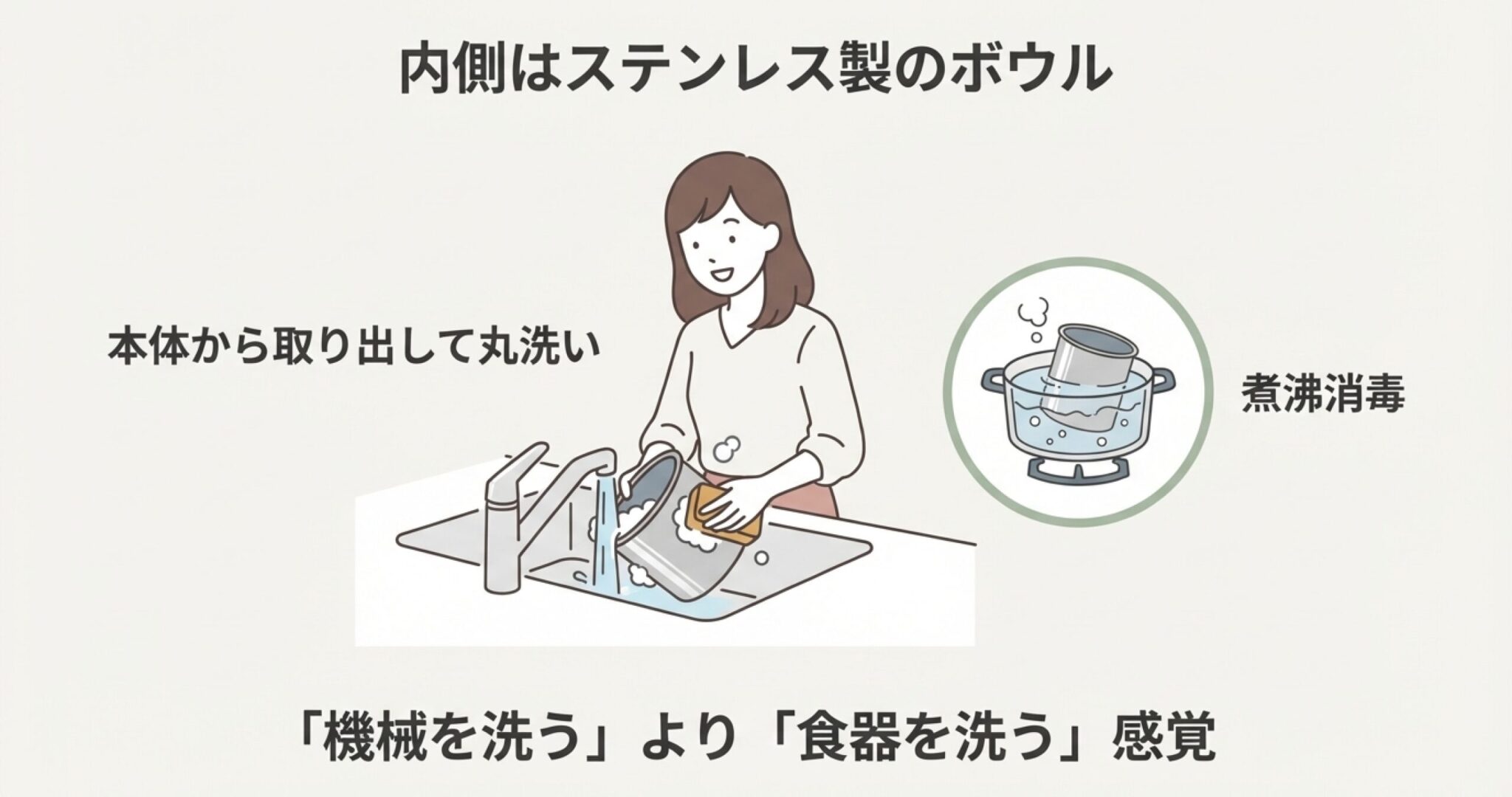 内側はステンレス製のボウル

本体から取り出して丸洗い

煮沸消毒

「機械を洗う」より「食器を洗う」感覚