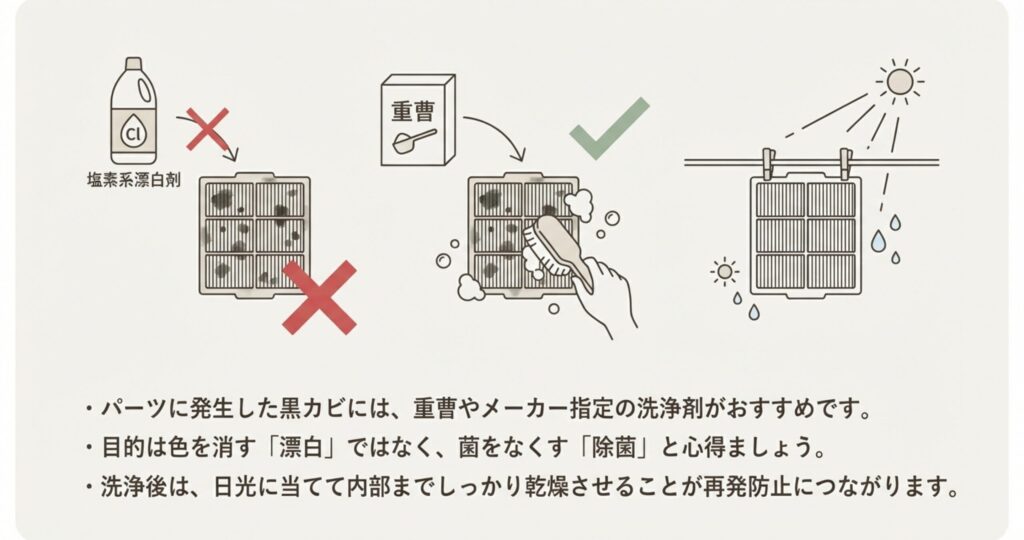 Cl

塩素系漂白剤

重曹

・パーツに発生した黒カビには、重曹やメーカー指定の洗浄剤がおすすめです。
・目的は色を消す「漂白」ではなく、菌をなくす「除菌」と心得ましょう。
・洗浄後は、日光に当てて内部までしっかり乾燥させることが再発防止につながります。