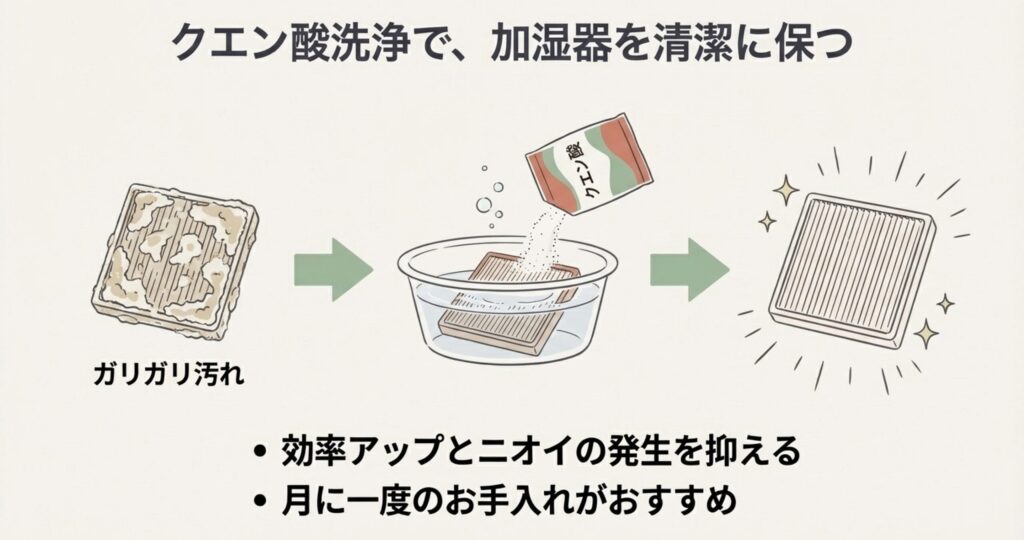 クエン酸洗浄で、加湿器を清潔に保つ

クエン酸

ガリガリ汚れ

• 効率アップとニオイの発生を抑える
• 月に一度のお手入れがおすすめ