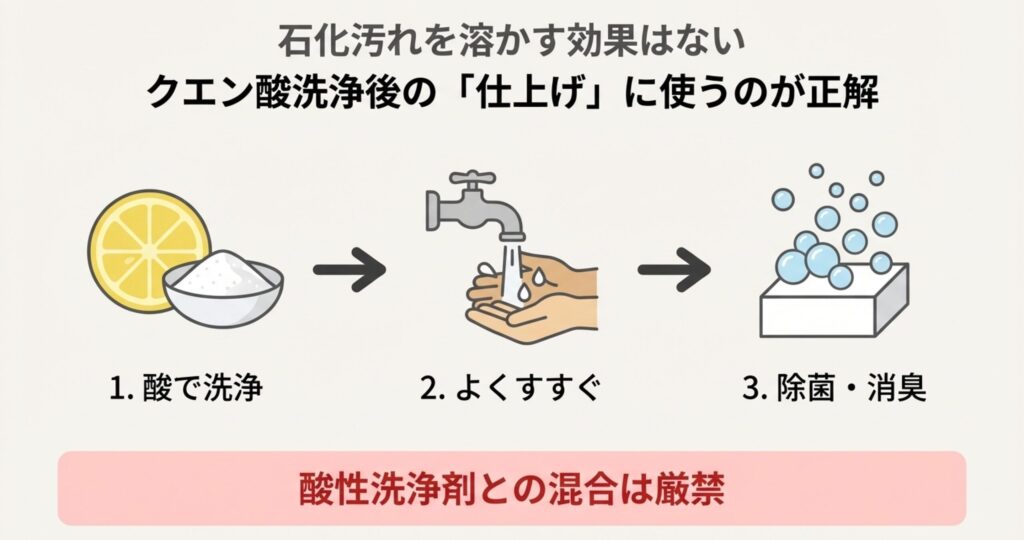 石化汚れを溶かす効果はない
クエン酸洗浄後の「仕上げ」に使うのが正解

1. 酸で洗浄

2. よくすすぐ

3. 除菌・消臭

酸性洗浄剤との混合は厳禁