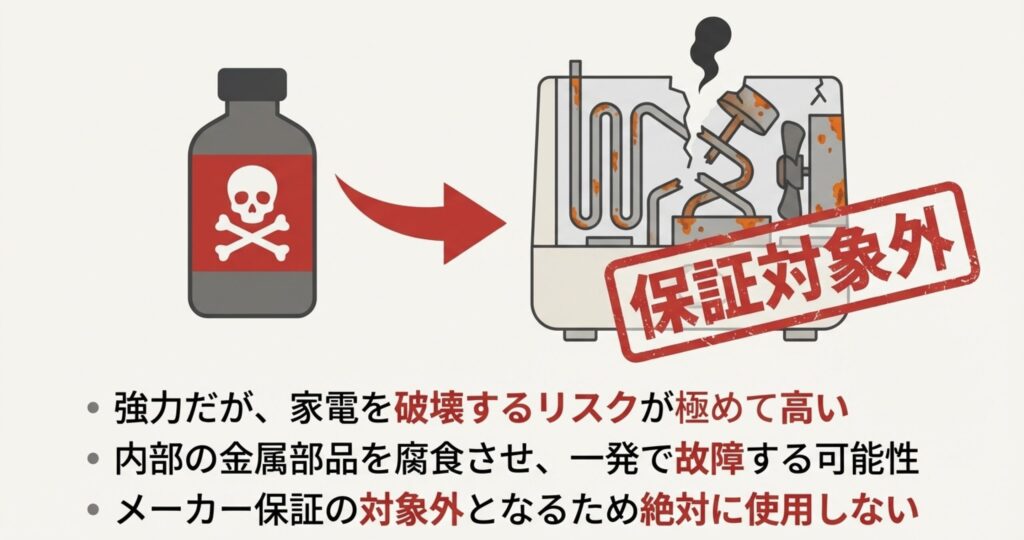 保証対象外

• 強力だが、家電を破壊するリスクが極めて高い
• 内部の金属部品を腐食させ、一発で故障する可能性
• メーカー保証の対象外となるため絶対に使用しない