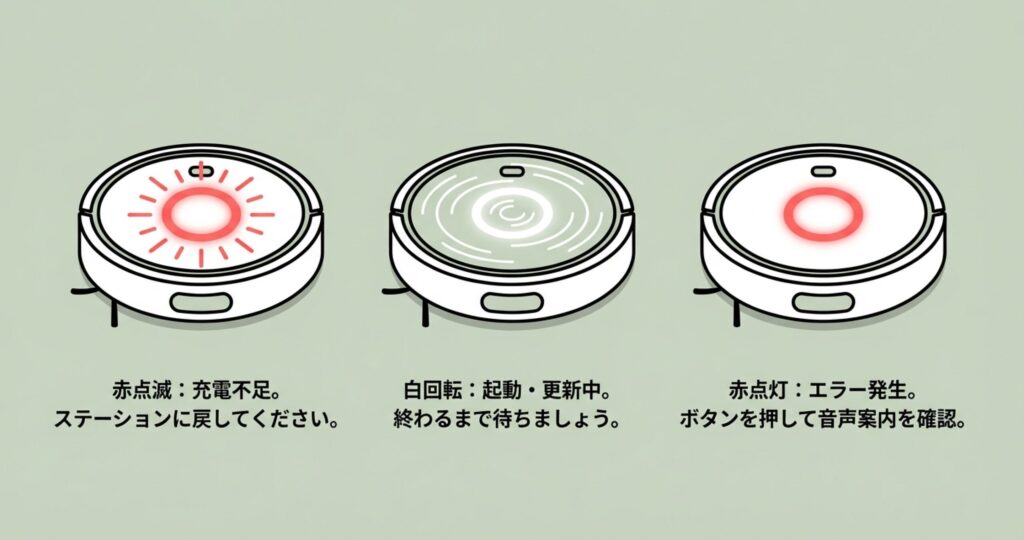 赤点滅：充電不足。
ステーションに戻してください。

白回転：起動・更新中。
終わるまで待ちましょう。

赤点灯：エラー発生。
ボタンを押して音声案内を確認。