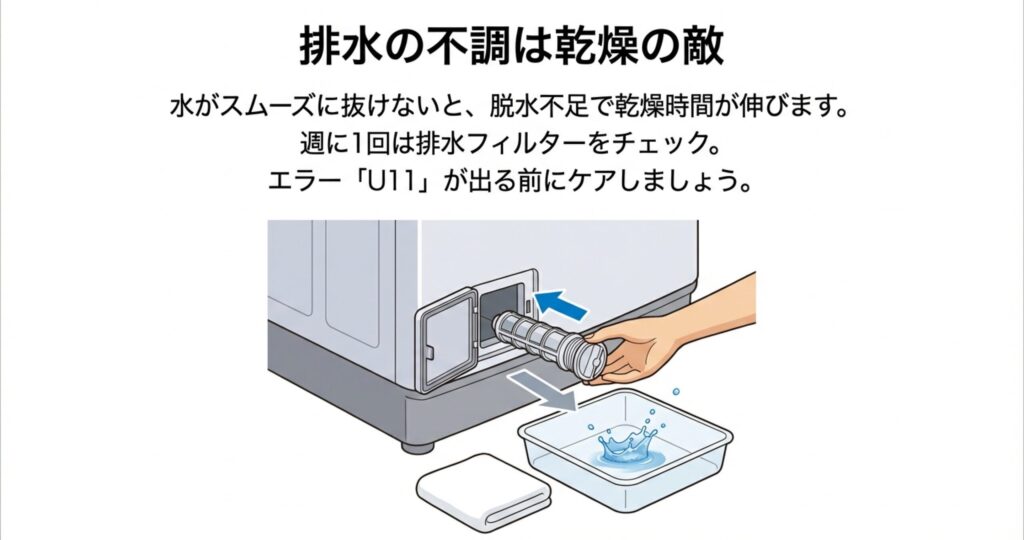 排水の不調は乾燥の敵

水がスムーズに抜けないと、脱水不足で乾燥時間が伸びます。
週に1回は排水フィルターをチェック。
エラー「U11」が出る前にケアしましょう。