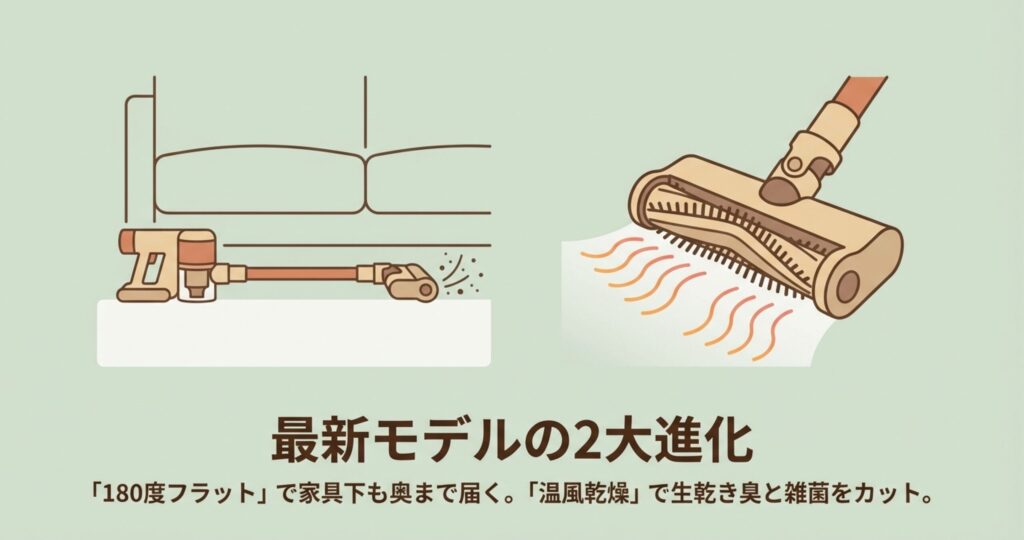 最新モデルの2大進化

「180度フラット」で家具下も奥まで届く。「温風乾燥」で生乾き臭と雑菌をカット。