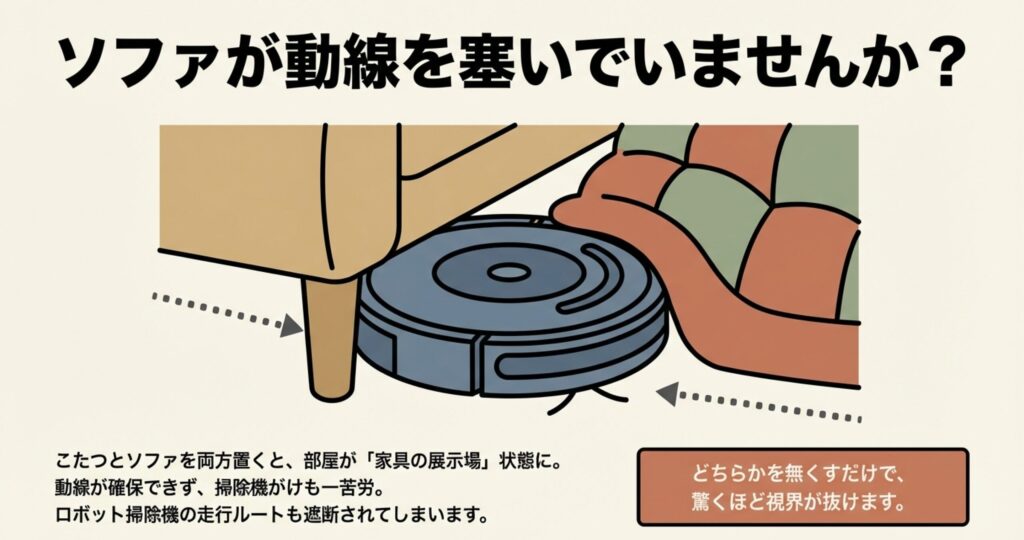 ソファが動線を塞いでいませんか？

こたつとソファを両方置くと、部屋が「家具の展示場」状態に。
動線が確保できず、掃除機がけも一苦労。
ロボット掃除機の走行ルートも遮断されてしまいます。

どちらかを無くすだけで、
驚くほど視界が抜けます。