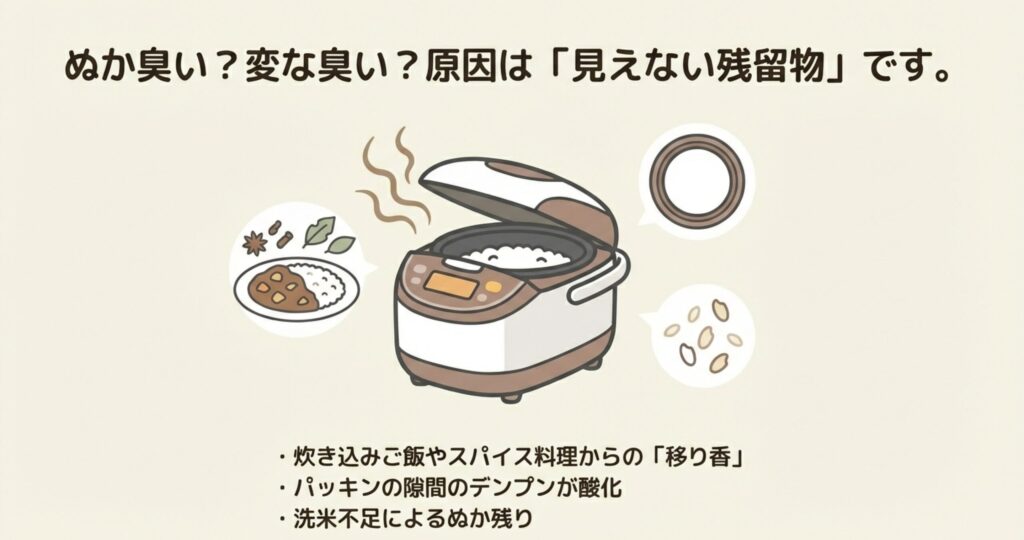 ぬか臭い？変な臭い？原因は「見えない残留物」です。

・炊き込みご飯やスパイス料理からの「移り香」
・パッキンの隙間のデンプンが酸化
・洗米不足によるぬか残り