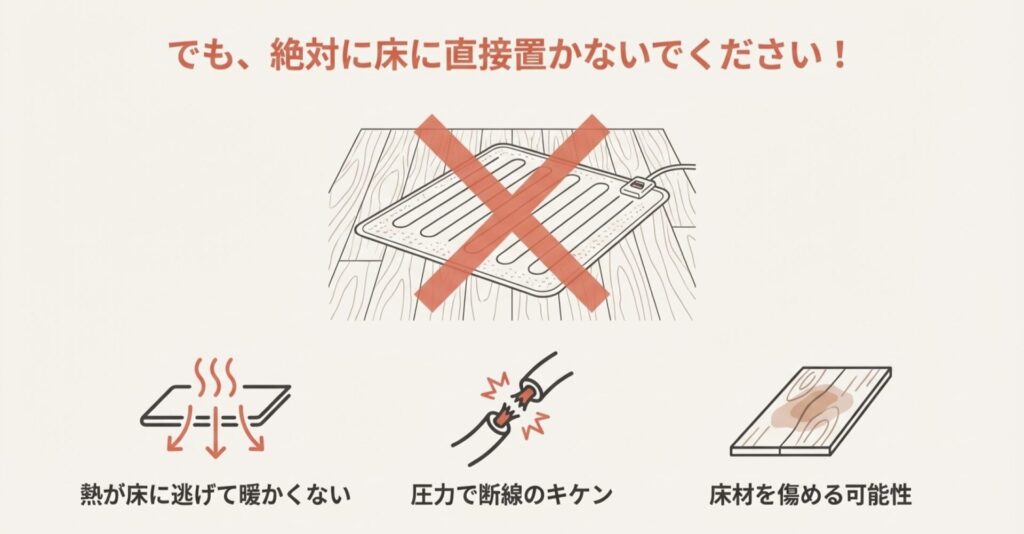 でも、絶対に床に直接置かないでください！

熱が床に逃げて暖かくない

圧力で断線のキケン

床材を傷める可能性