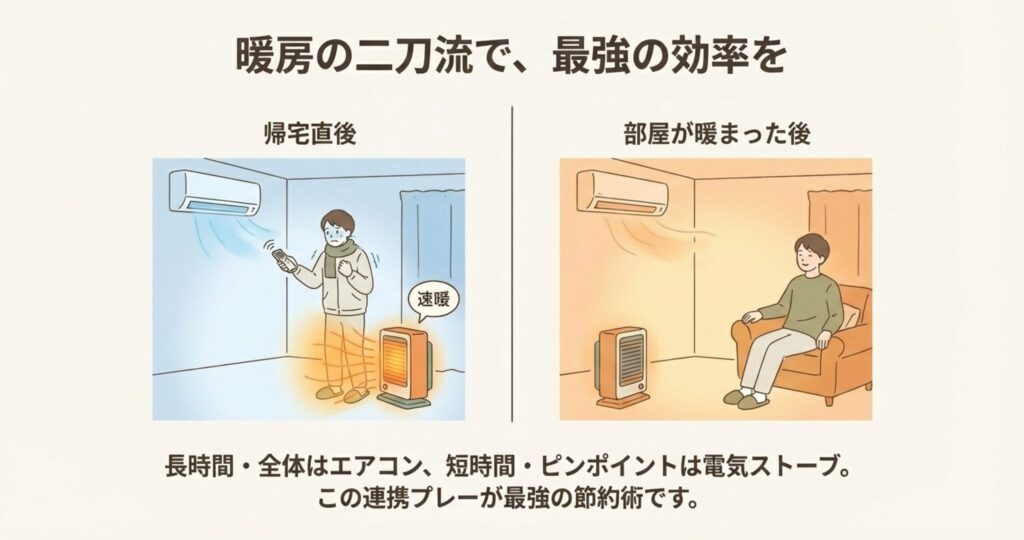 暖房の二刀流で、最強の効率を

帰宅直後

速暖

部屋が暖まった後

長時間・全体はエアコン、短時間・ピンポイントは電気ストーブ。
この連携プレーが最強の節約術です。