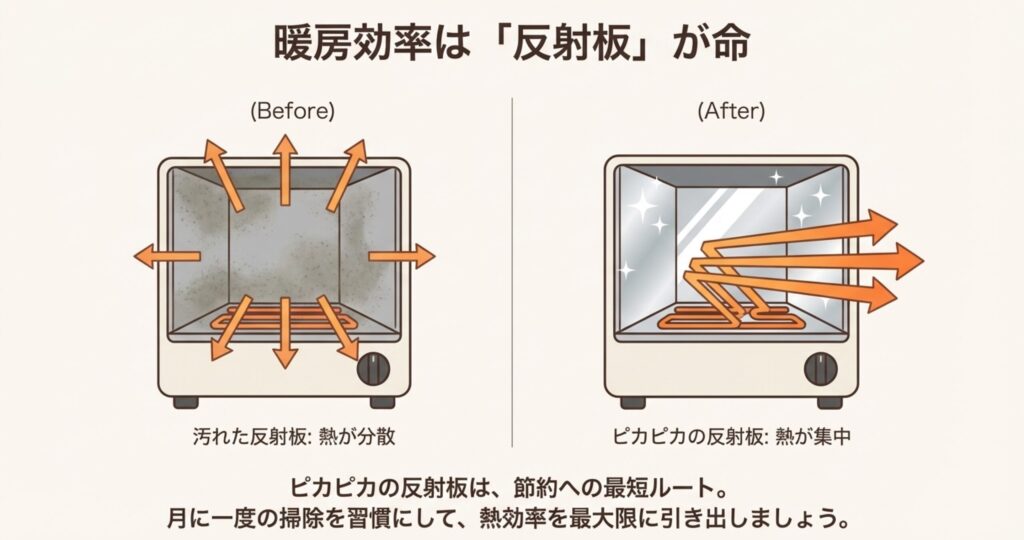 暖房効率は「反射板」が命

(Before)

汚れた反射板: 熱が分散

(After)

ピカピカの反射板: 熱が集中

ピカピカの反射板は、節約への最短ルート。
月に一度の掃除を習慣にして、熱効率を最大限に引き出しましょう。