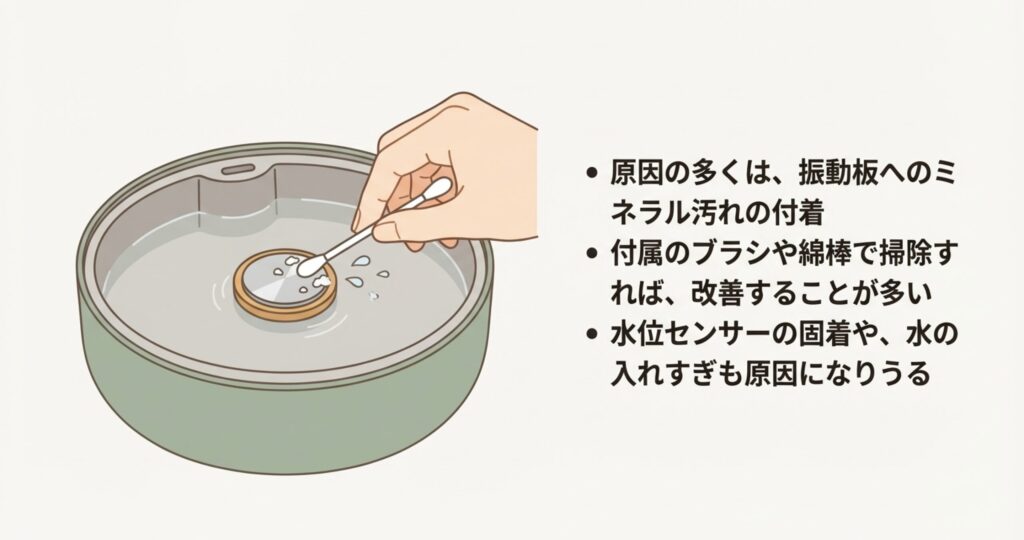 • 原因の多くは、振動板へのミネラル汚れの付着
• 付属のブラシや綿棒で掃除すれば、改善することが多い
• 水位センサーの固着や、水の入れすぎも原因になりうる