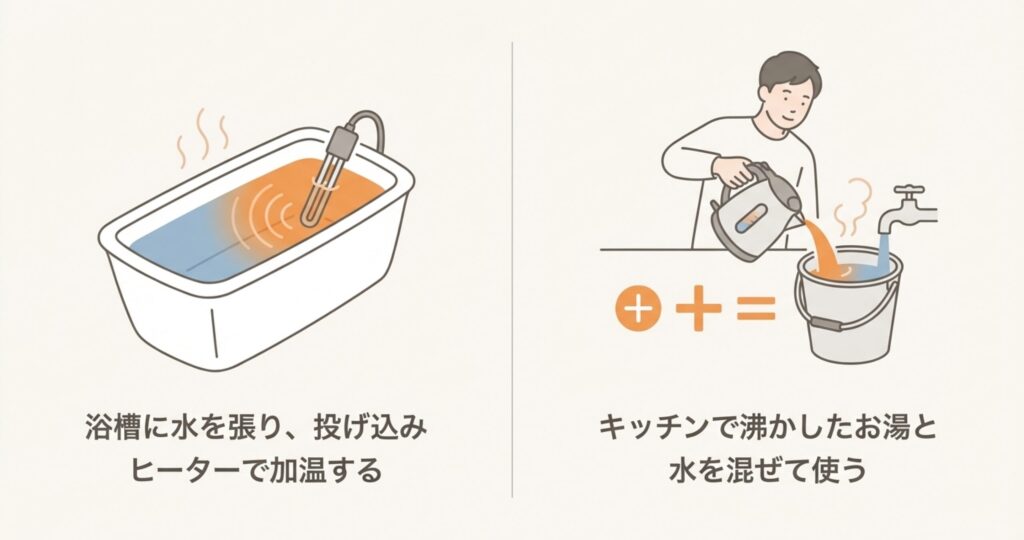 浴槽に水を張り、投げ込みヒーターで加温する

+ + =

キッチンで沸かしたお湯と水を混ぜて使う