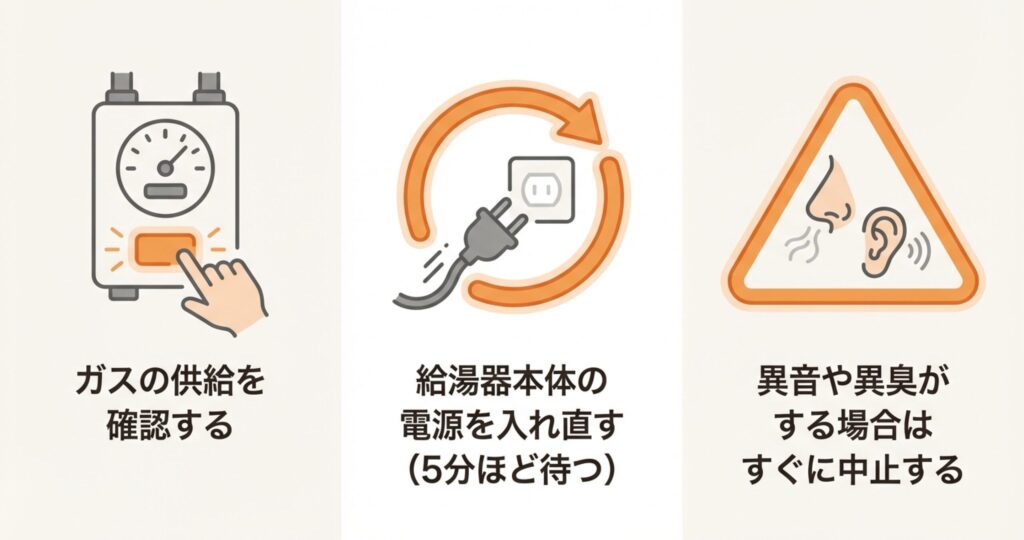 ガスの供給を確認する

給湯器本体の電源を入れ直す（5分ほど待つ）

異音や異臭がする場合はすぐに中止する