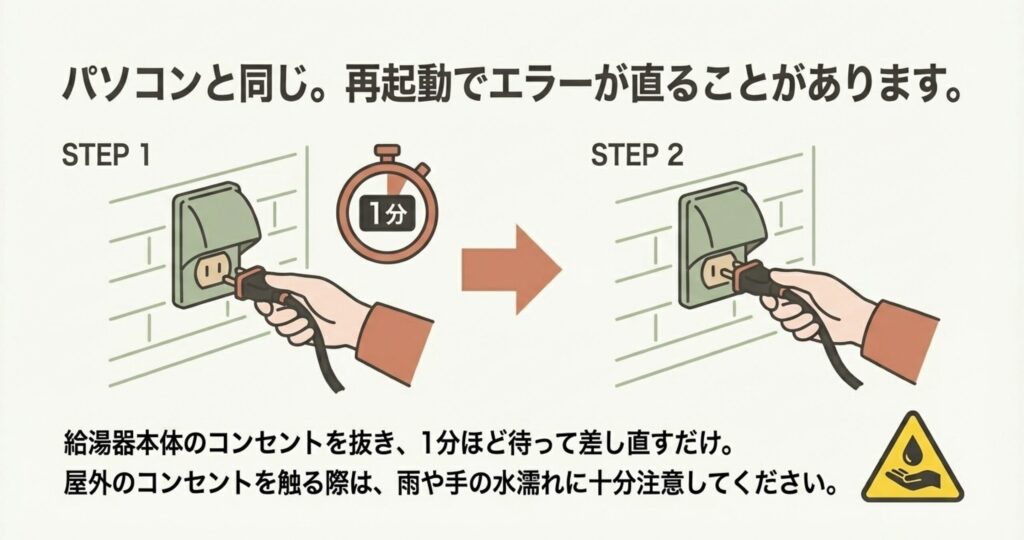 パソコンと同じ。再起動でエラーが直ることがあります。

STEP 1

1分

STEP 2

給湯器本体のコンセントを抜き、1分ほど待って差し直すだけ。
屋外のコンセントを触る際は、雨や手の水濡れに十分注意してください。