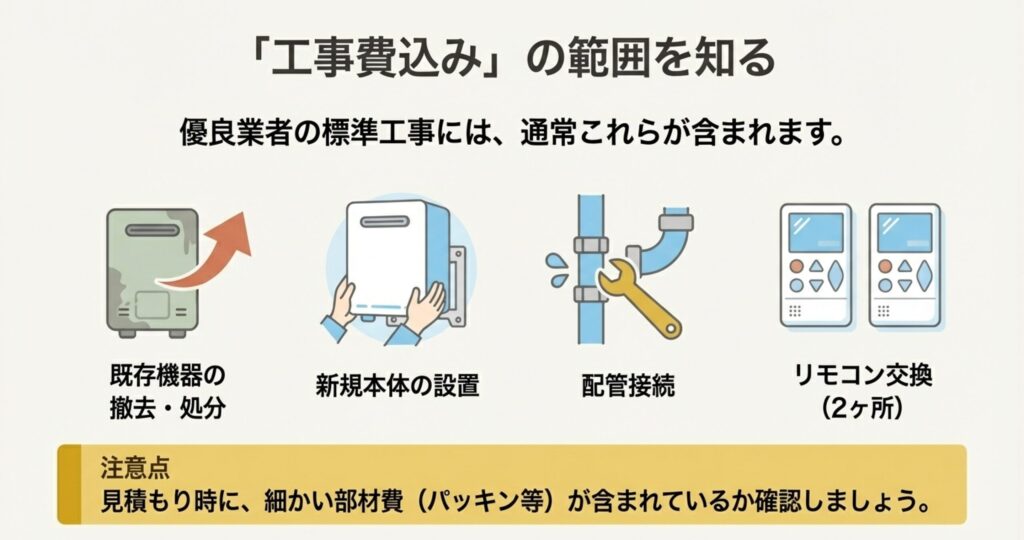 「工事費込み」の範囲を知る

優良業者の標準工事には、通常これらが含まれます。

既存機器の撤去・処分

新規本体の設置

配管接続

リモコン交換（2ヶ所）

注意点
見積もり時に、細かい部材費（パッキン等）が含まれているか確認しましょう。