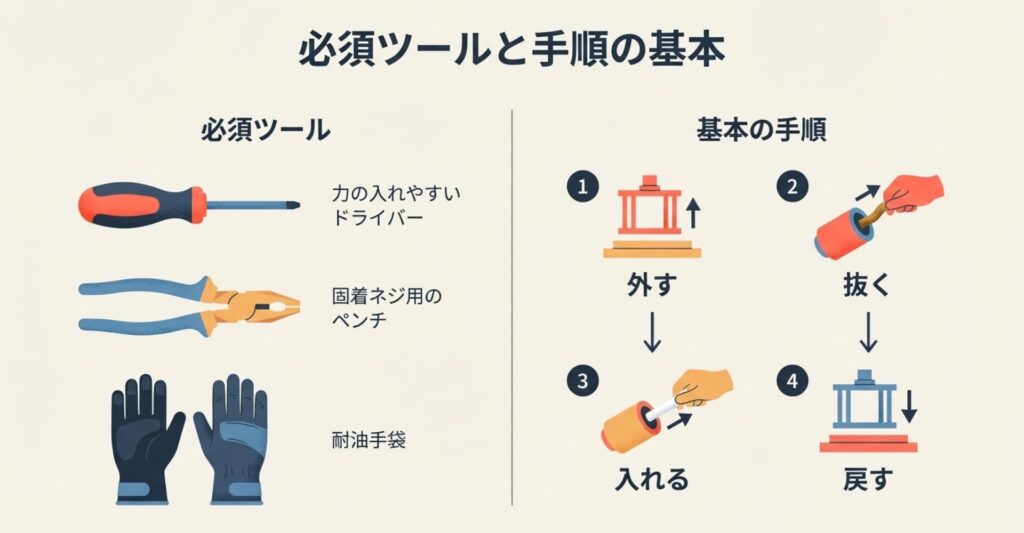 必須ツールと手順の基本

必須ツール

力の入れやすいドライバー

固着ネジ用のペンチ

耐油手袋

基本の手順

1
外す

2
抜く

3
入れる

4
戻す