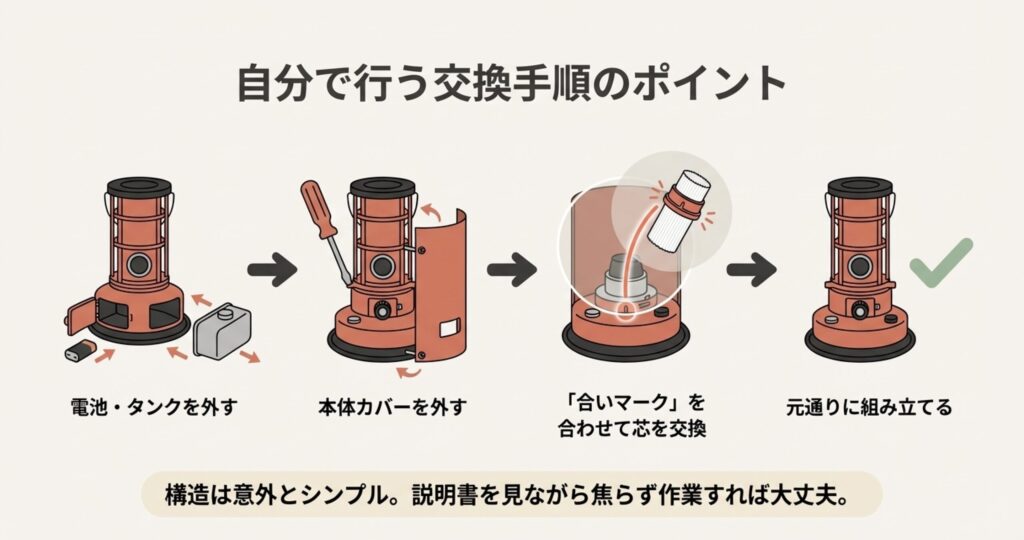 自分で行う交換手順のポイント

電池・タンクを外す

本体カバーを外す

「合いマーク」を合わせて芯を交換

元通りに組み立てる

構造は意外とシンプル。説明書を見ながら焦らず作業すれば大丈夫。