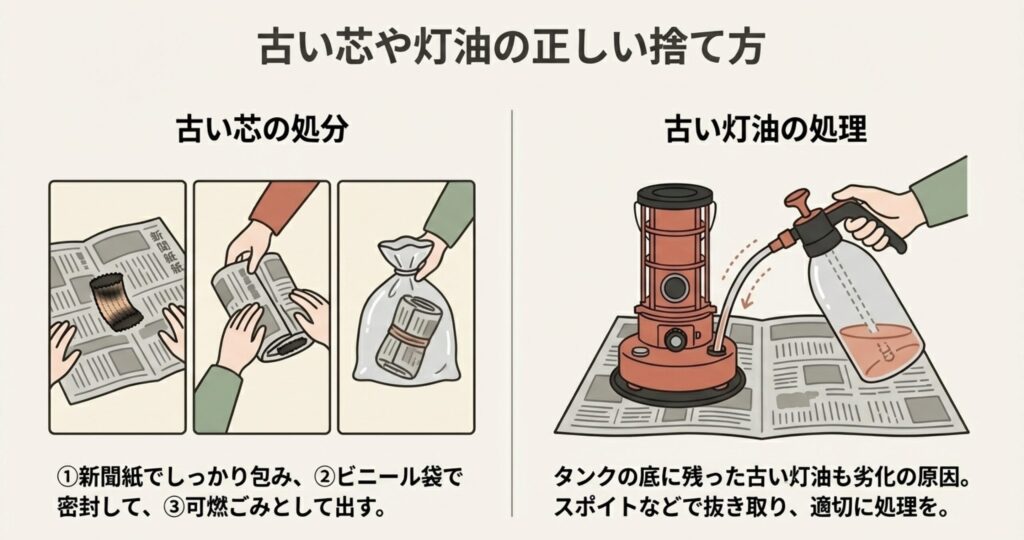 古い芯や灯油の正しい捨て方

古い芯の処分

新聞紙

①新聞紙でしっかり包み、②ビニール袋で密封して、③可燃ごみとして出す。

古い灯油の処理

タンクの底に残った古い灯油も劣化の原因。スポイトなどで抜き取り、適切に処理を。