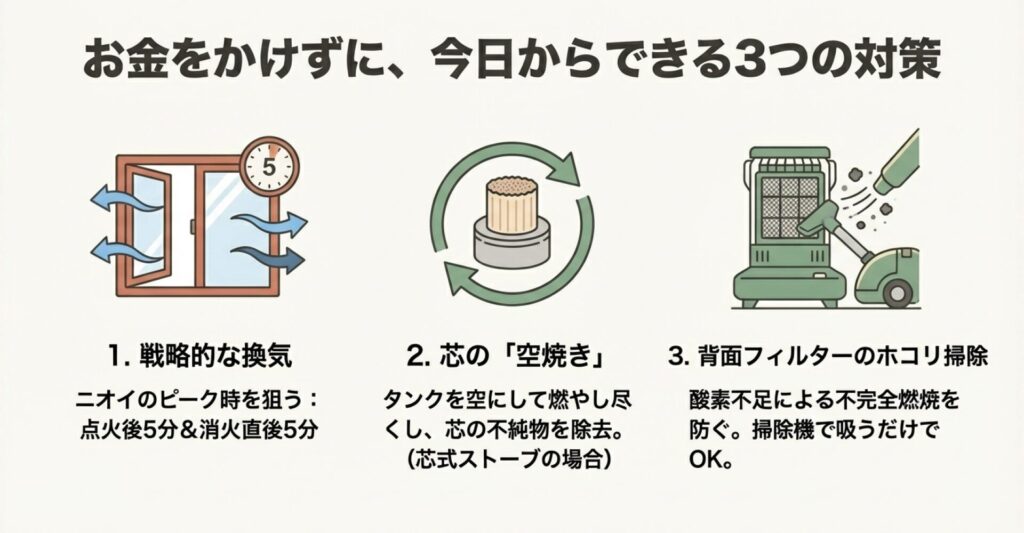 お金をかけずに、今日からできる3つの対策

5

1. 戦略的な換気

ニオイのピーク時を狙う：点火後5分＆消火直後5分

2. 芯の「空焼き」

タンクを空にして燃やし尽くし、芯の不純物を除去。（芯式ストーブの場合）

3. 背面フィルターのホコリ掃除

酸素不足による不完全燃焼を防ぐ。掃除機で吸うだけでOK。