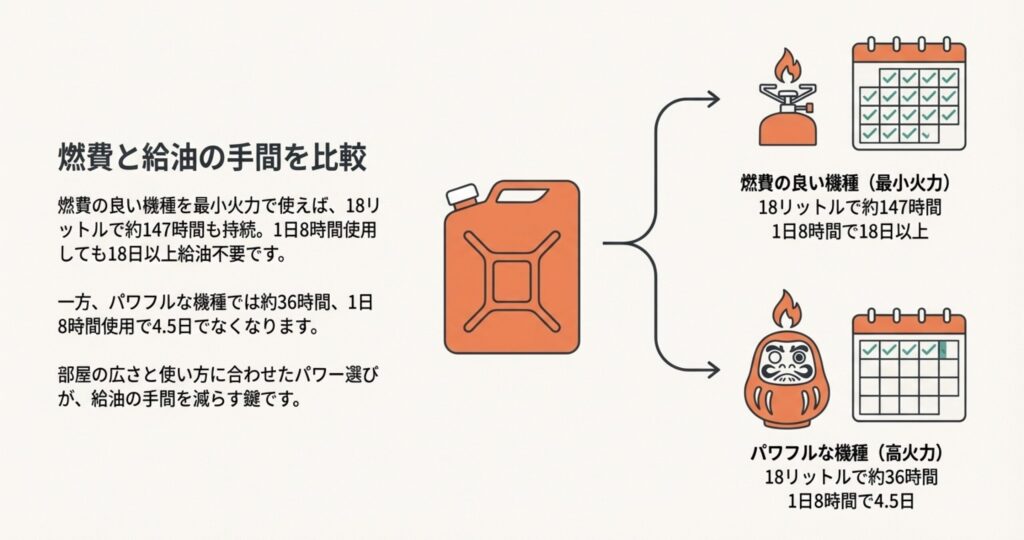 燃費と給油の手間を比較

燃費の良い機種を最小火力で使えば、18リットルで約147時間も持続。1日8時間使用しても18日以上給油不要です。

一方、パワフルな機種では約36時間、1日8時間使用で4.5日でなくなります。

部屋の広さと使い方に合わせたパワー選びが、給油の手間を減らす鍵です。

燃費の良い機種（最小火力）
18リットルで約147時間
1日8時間で18日以上

パワフルな機種（高火力）
18リットルで約36時間
1日8時間で4.5日