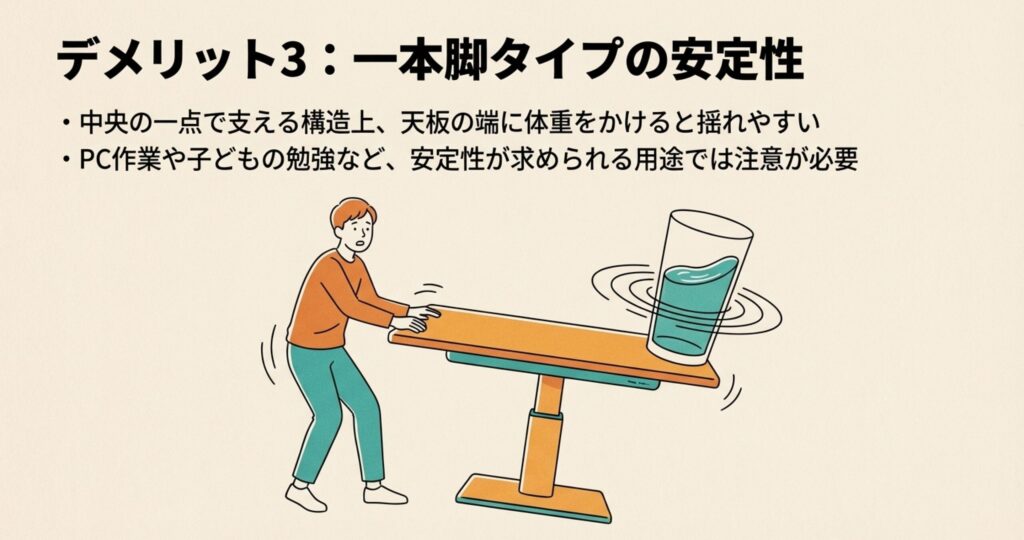 デメリット3：一本脚タイプの安定性

・中央の一点で支える構造上、天板の端に体重をかけると揺れやすい
・PC作業や子どもの勉強など、安定性が求められる用途では注意が必要