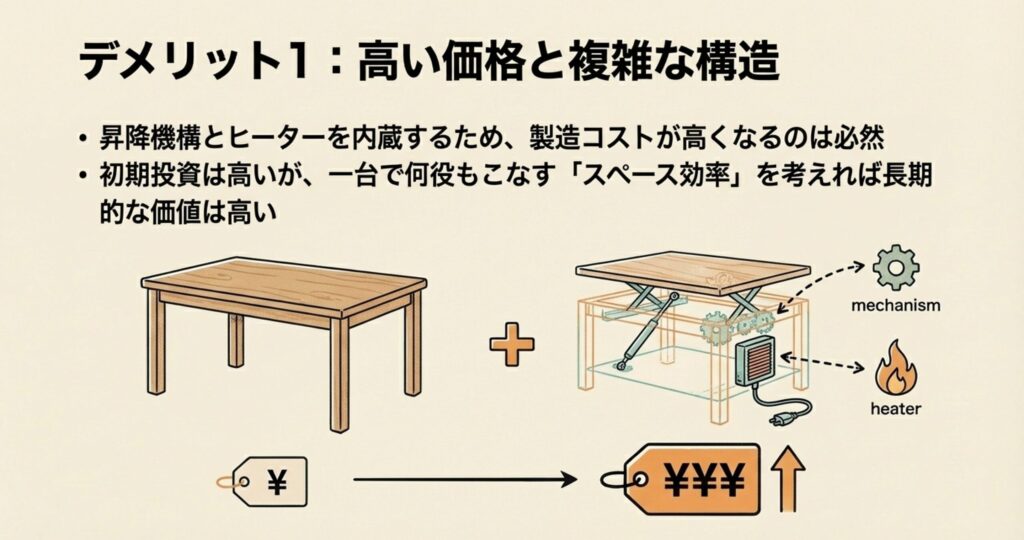 デメリット1：高い価格と複雑な構造

• 昇降機構とヒーターを内蔵するため、製造コストが高くなるのは必然
• 初期投資は高いが、一台で何役もこなす「スペース効率」を考えれば長期的な価値は高い

mechanism

heater

¥

¥¥¥