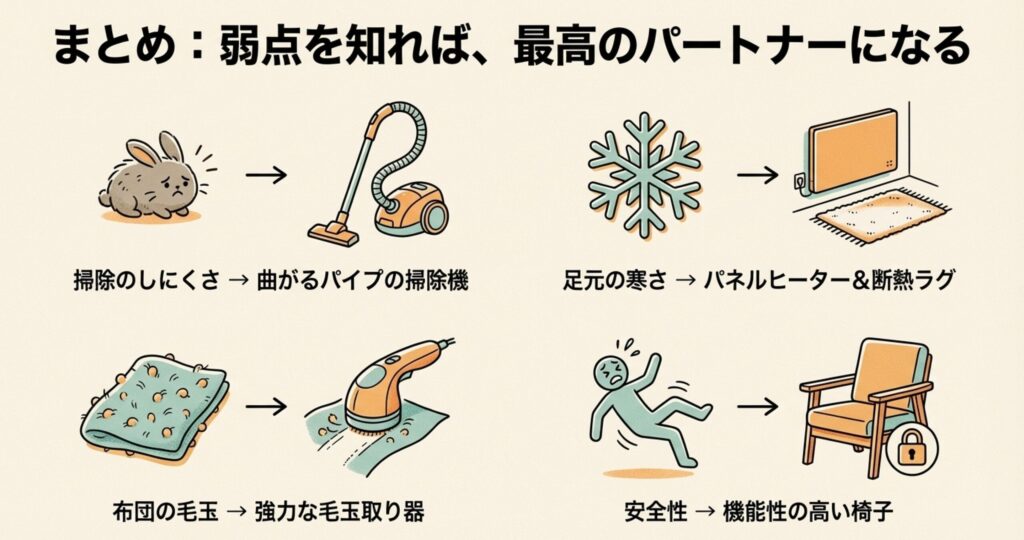 まとめ：弱点を知れば、最高のパートナーになる

掃除のしにくさ → 曲がるパイプの掃除機

足元の寒さ → パネルヒーター＆断熱ラグ

布団の毛玉 → 強力な毛玉取り器

安全性 → 機能性の高い椅子