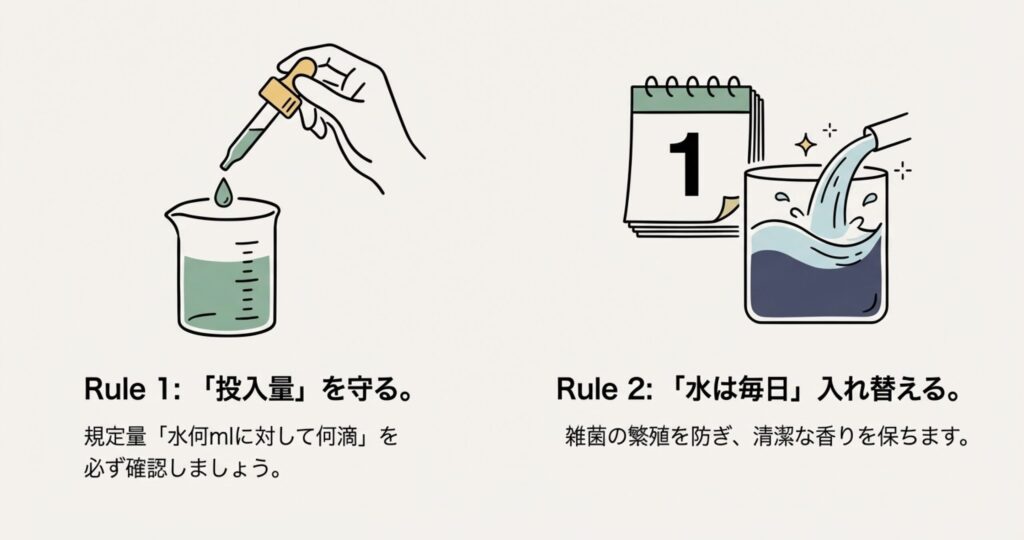 Rule 1: 「投入量」を守る。

規定量「水何mlに対して何滴」を必ず確認しましょう。

1

Rule 2: 「水は毎日」入れ替える。

雑菌の繁殖を防ぎ、清潔な香りを保ちます。