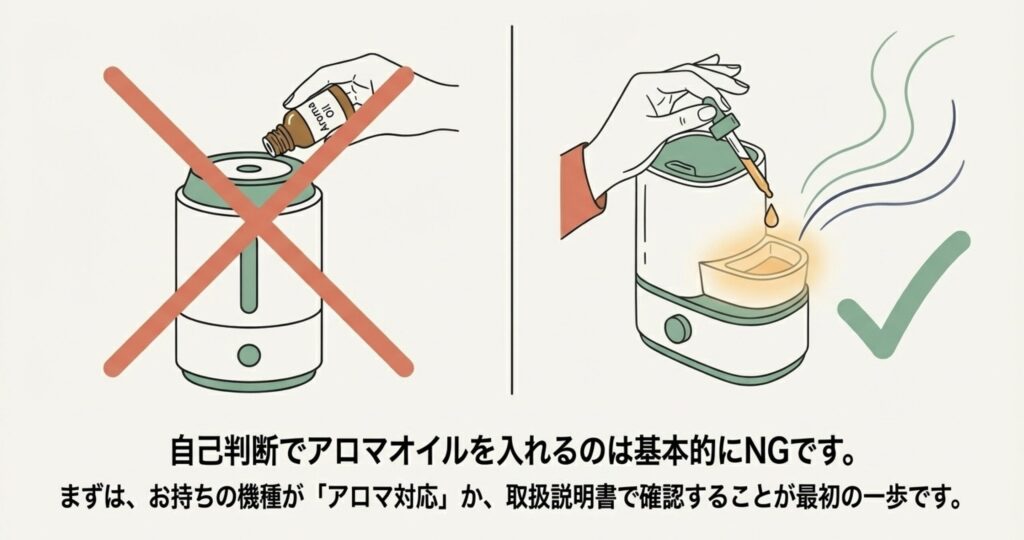 Aroma Oil

自己判断でアロマオイルを入れるのは基本的にNGです。

まずは、お持ちの機種が「アロマ対応」か、取扱説明書で確認することが最初の一歩です。