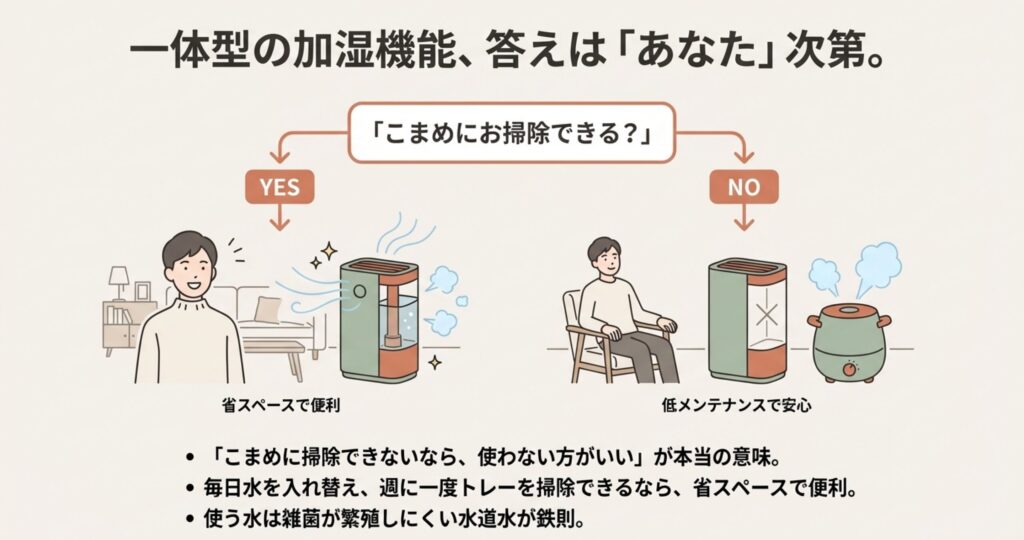 一体型の加湿機能、答えは「あなた」次第。

「こまめにお掃除できる？」

YES

NO

省スペースで便利

低メンテナンスで安心

• 「こまめに掃除できないなら、使わない方がいい」が本当の意味。
• 毎日水を入れ替え、週に一度トレーを掃除できるなら、省スペースで便利。
• 使う水は雑菌が繁殖しにくい水道水が鉄則。