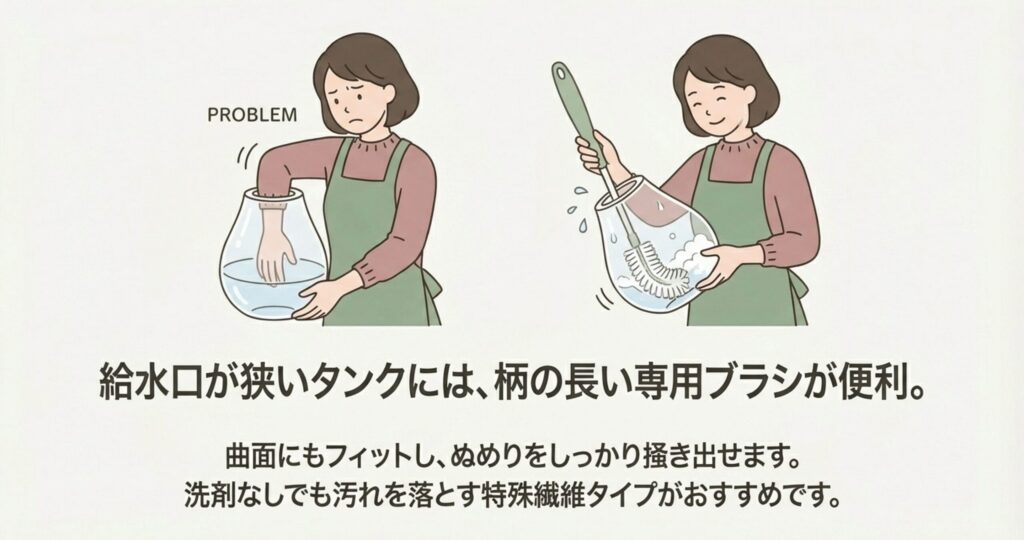 PROBLEM

給水口が狭いタンクには、柄の長い専用ブラシが便利。

曲面にもフィットし、ぬめりをしっかり掻き出せます。
洗剤なしでも汚れを落とす特殊繊維タイプがおすすめです。