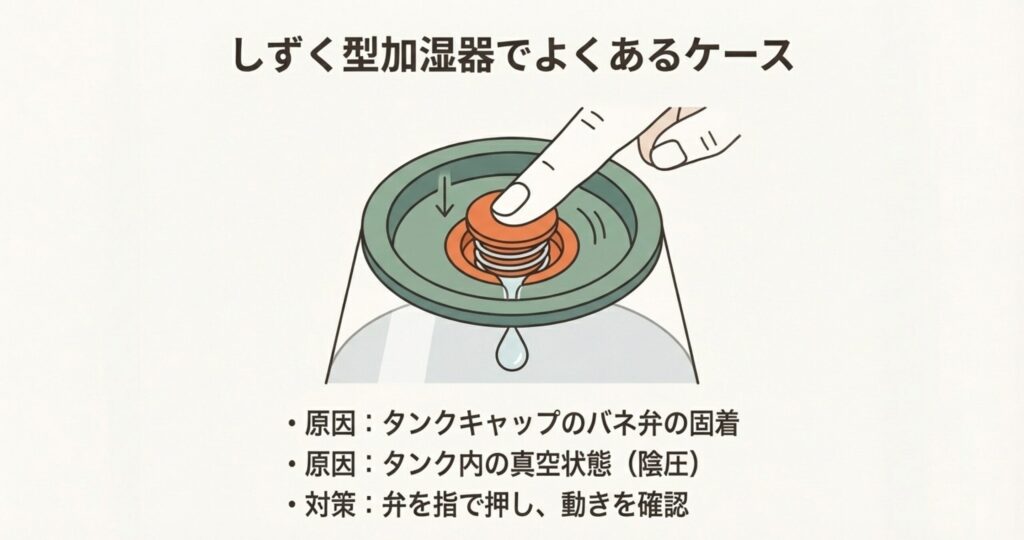 しずく型加湿器でよくあるケース

・原因：タンクキャップのバネ弁の固着
・原因：タンク内の真空状態（陰圧）
・対策：弁を指で押し、動きを確認