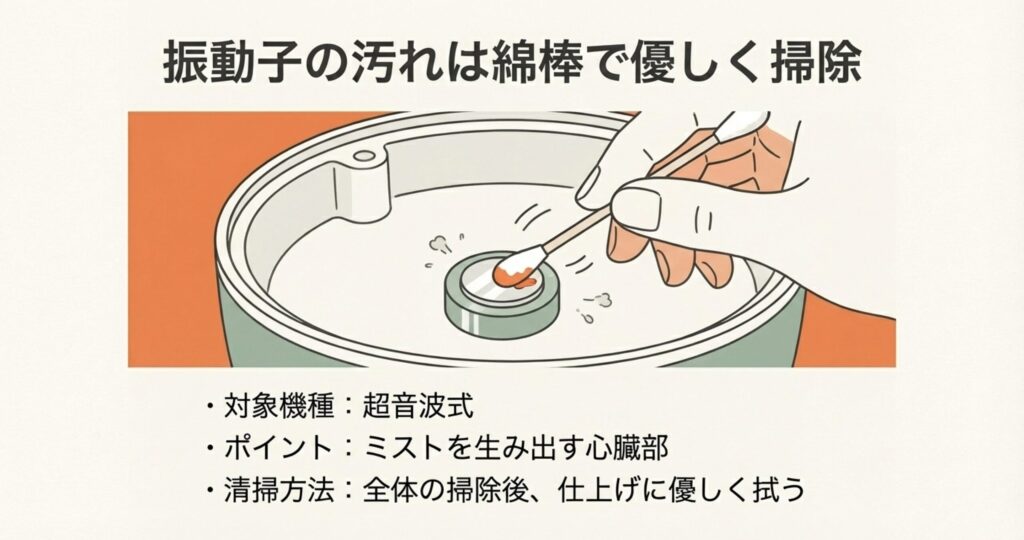 振動子の汚れは綿棒で優しく掃除

・対象機種：超音波式
・ポイント：ミストを生み出す心臓部
・清掃方法：全体の掃除後、仕上げに優しく拭う