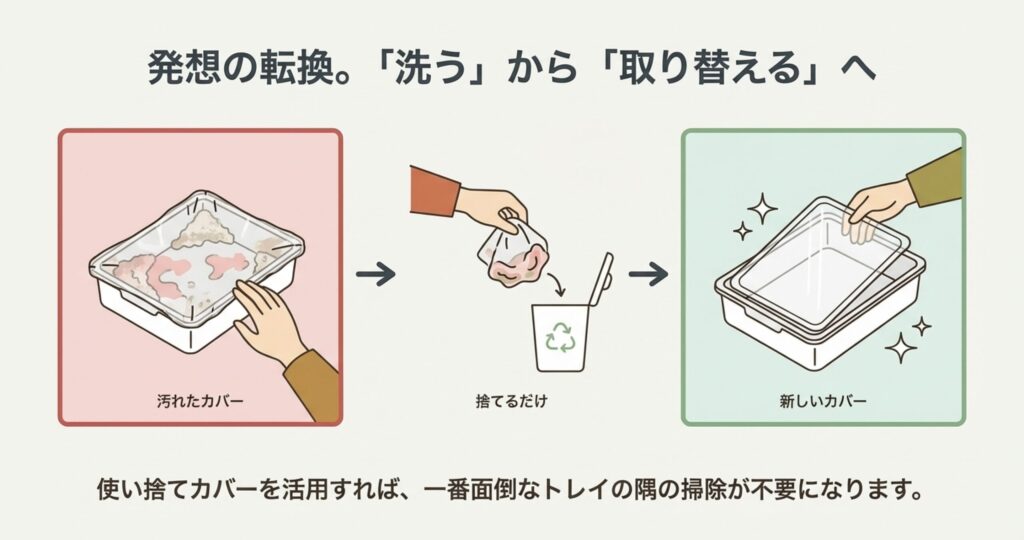 発想の転換。「洗う」から「取り替える」へ

汚れたカバー

捨てるだけ

新しいカバー

使い捨てカバーを活用すれば、一番面倒なトレイの隅の掃除が不要になります。