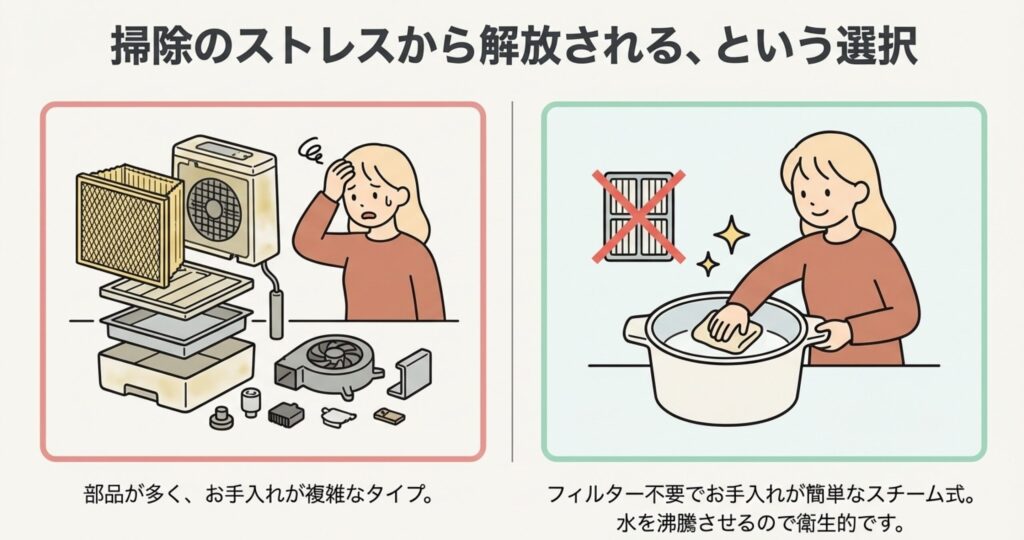 掃除のストレスから解放される、という選択

部品が多く、お手入れが複雑なタイプ。

フィルター不要でお手入れが簡単なスチーム式。
水を沸騰させるので衛生的です。