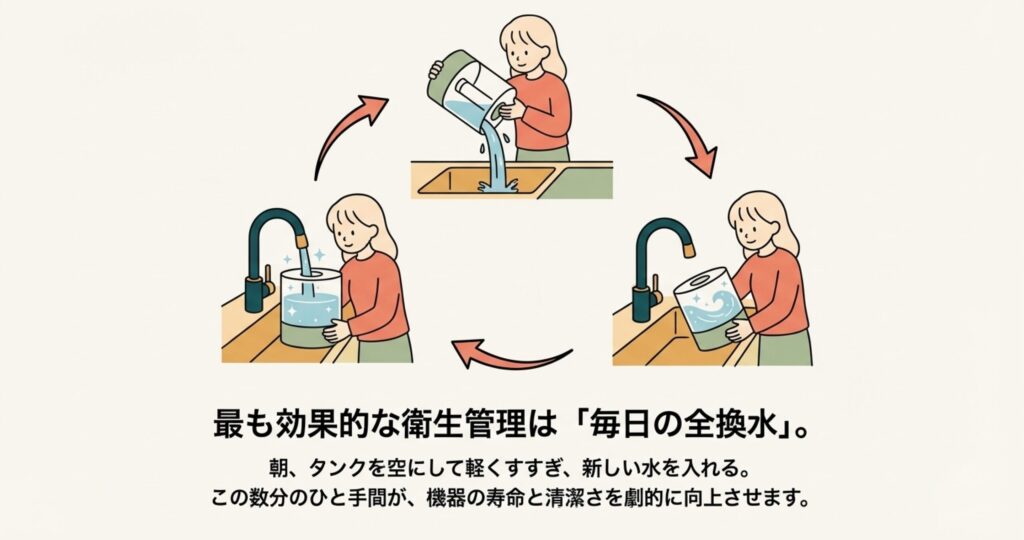 最も効果的な衛生管理は「毎日の全換水」。

朝、タンクを空にして軽くすすぎ、新しい水を入れる。
この数分のひと手間が、機器の寿命と清潔さを劇的に向上させます。