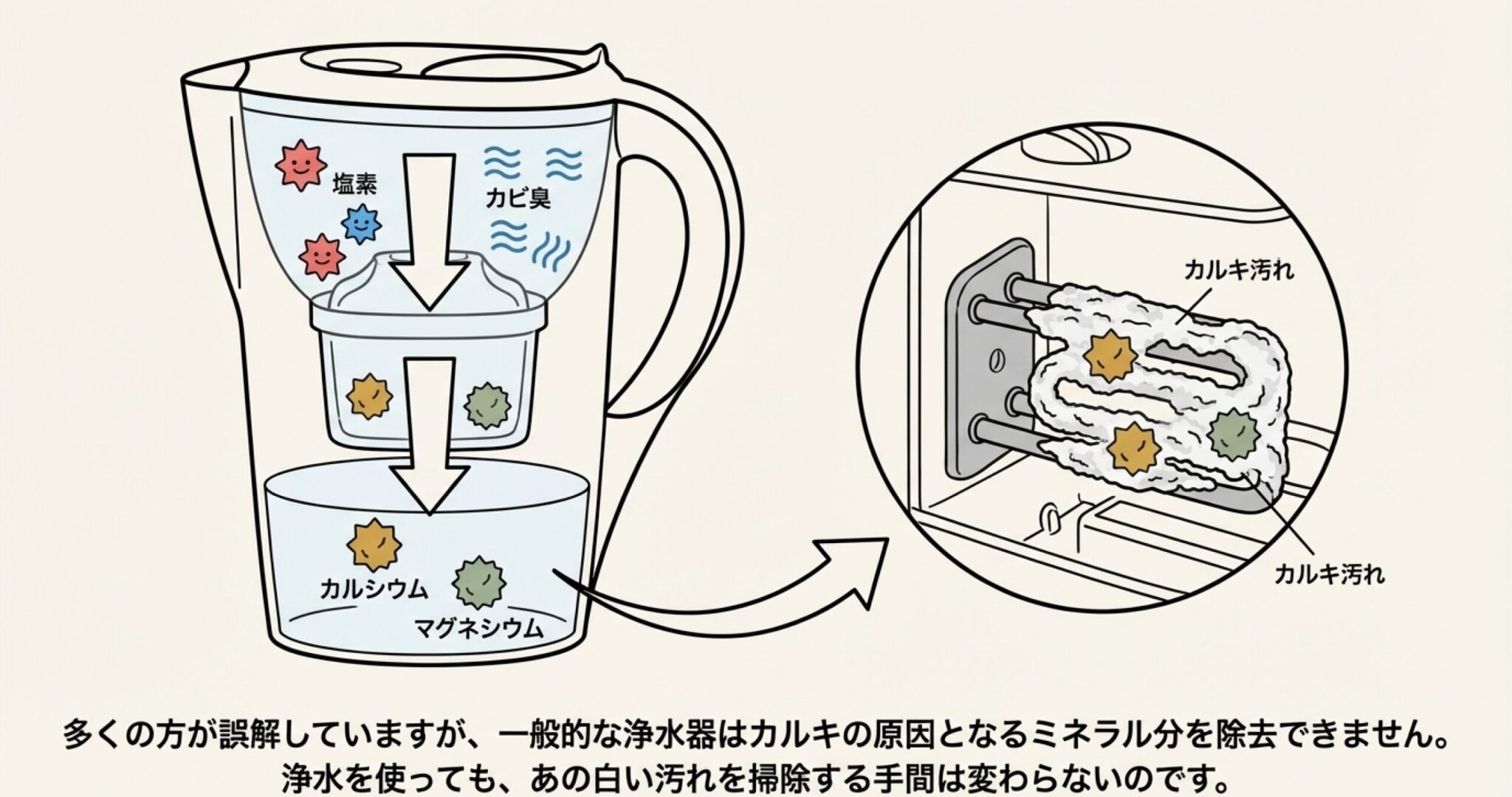 塩素

カビ臭

カルシウム

マグネシウム

カルキ汚れ

カルキ汚れ

多くの方が誤解していますが、一般的な浄水器はカルキの原因となるミネラル分を除去できません。
浄水を使っても、あの白い汚れを掃除する手間は変わらないのです。