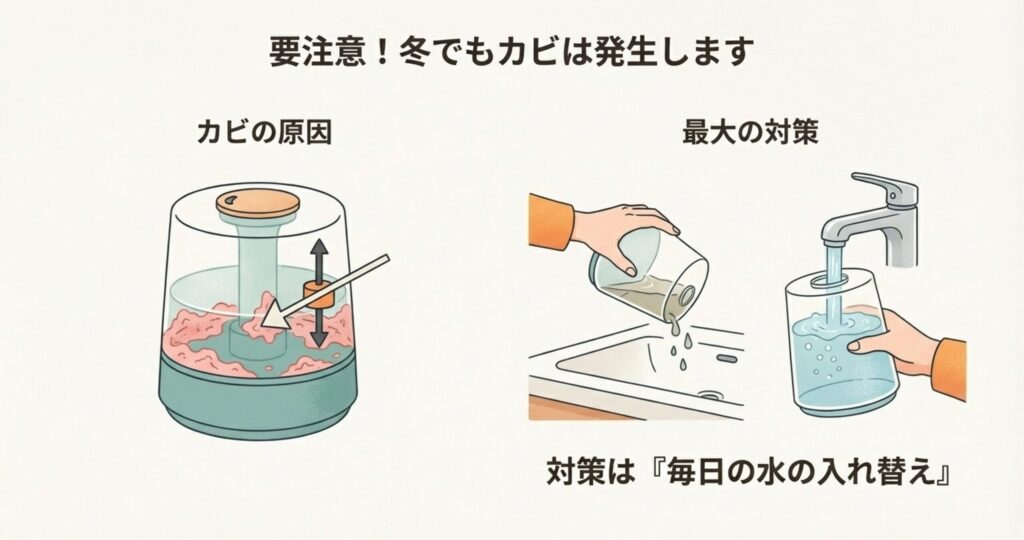 要注意！冬でもカビは発生します

カビの原因

最大の対策

対策は『毎日の水の入れ替え』