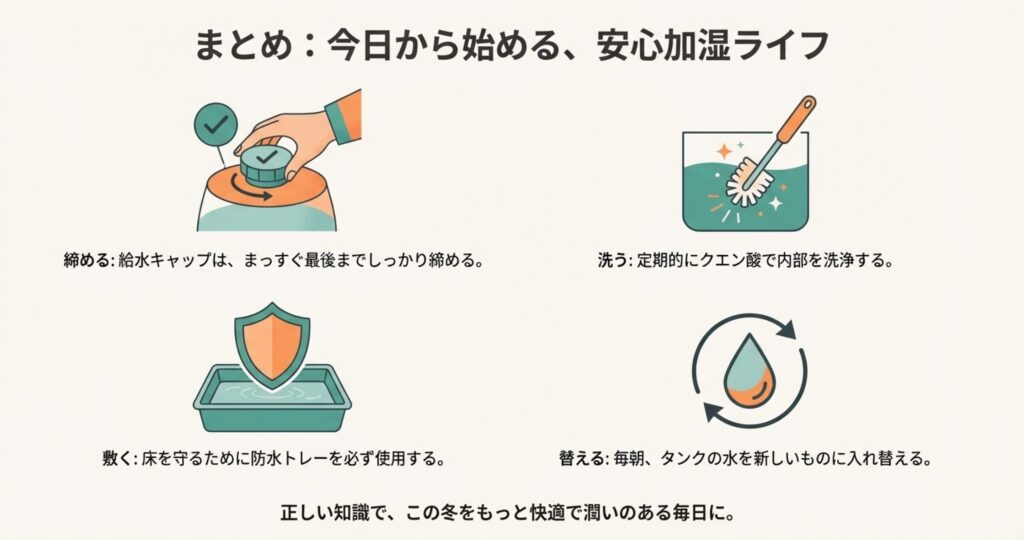 まとめ：今日から始める、安心加湿ライフ

締める: 給水キャップは、まっすぐ最後までしっかり締める。

洗う: 定期的にクエン酸で内部を洗浄する。

敷く: 床を守るために防水トレーを必ず使用する。

替える: 毎朝、タンクの水を新しいものに入れ替える。

正しい知識で、この冬をもっと快適で潤いのある毎日に。