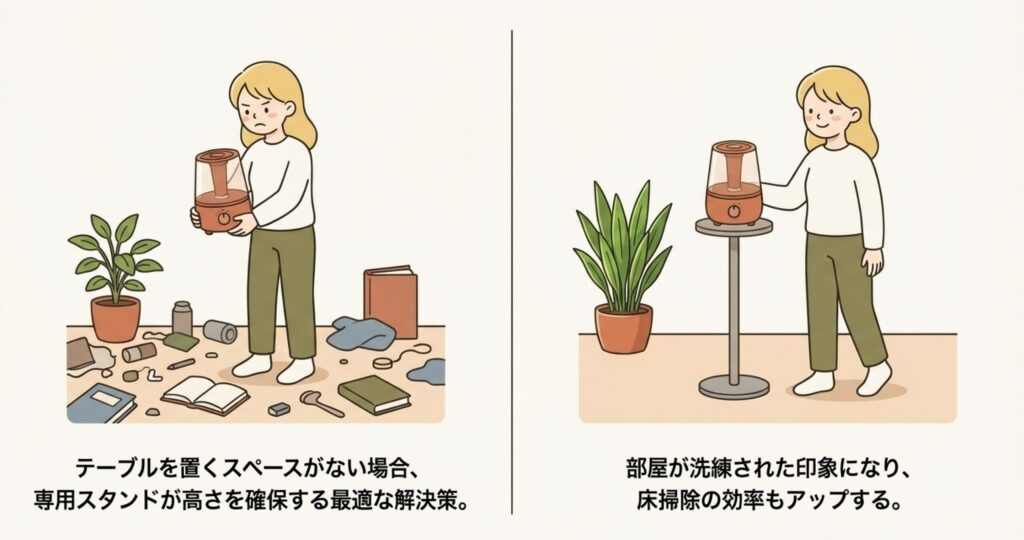 テーブルを置くスペースがない場合、専用スタンドが高さを確保する最適な解決策。

部屋が洗練された印象になり、床掃除の効率もアップする。