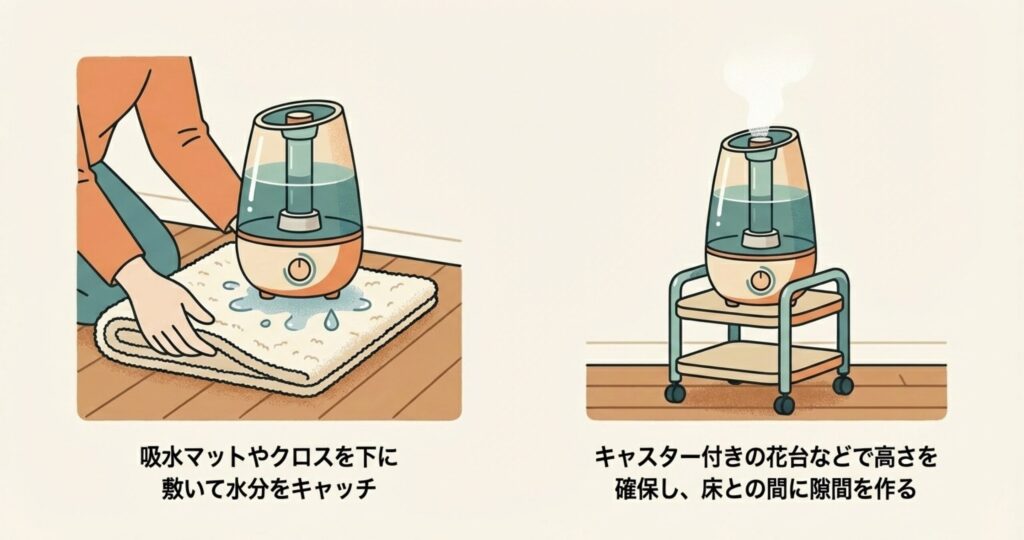 吸水マットやクロスを下に敷いて水分をキャッチ

キャスター付きの花台などで高さを確保し、床との間に隙間を作る