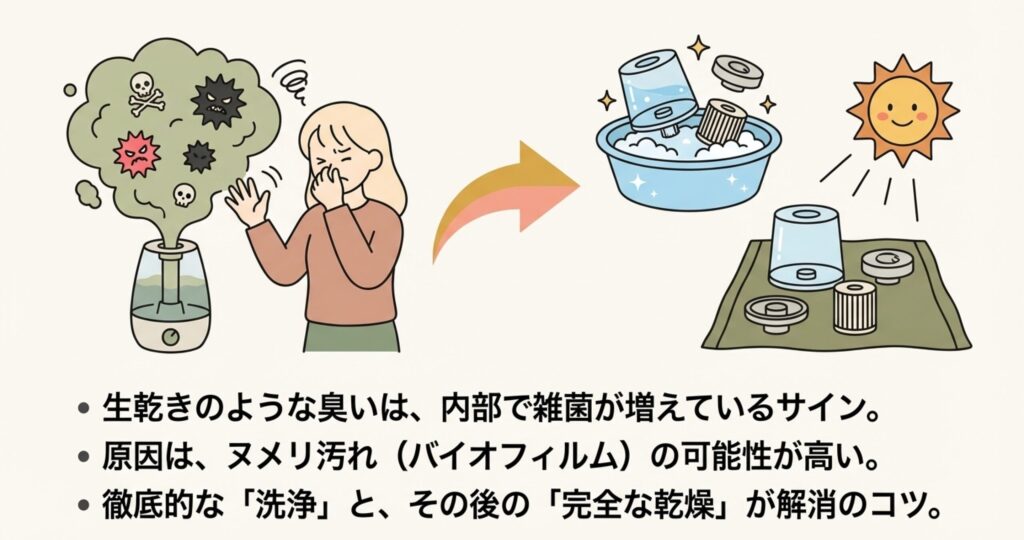 • 生乾きのような臭いは、内部で雑菌が増えているサイン。
• 原因は、ヌメリ汚れ（バイオフィルム）の可能性が高い。
• 徹底的な「洗浄」と、その後の「完全な乾燥」が解消のコツ。